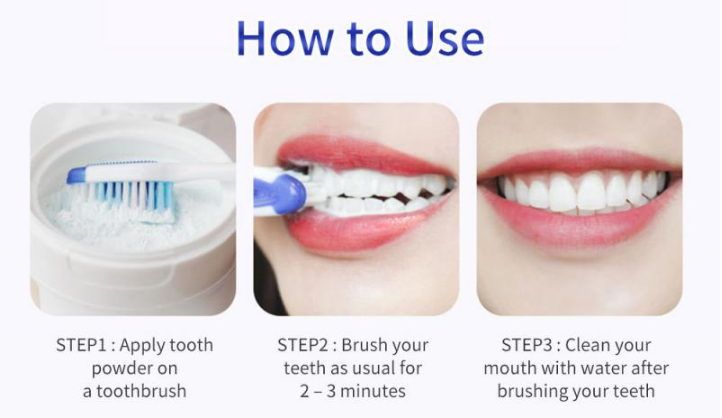 How to Use

STEP1 : Apply tooth powder on a toothbrush

STEP2 : Brush your teeth as usual for 2 – 3 minutes

STEP3 : Clean your mouth with water after brushing your teeth